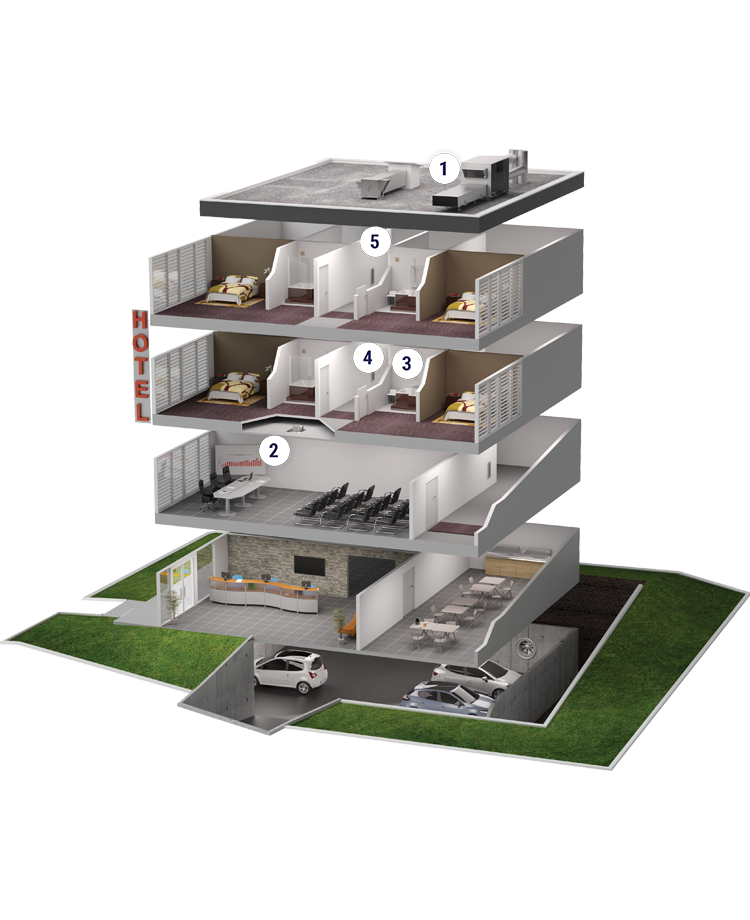 1

5

HOTEL

4

3

2