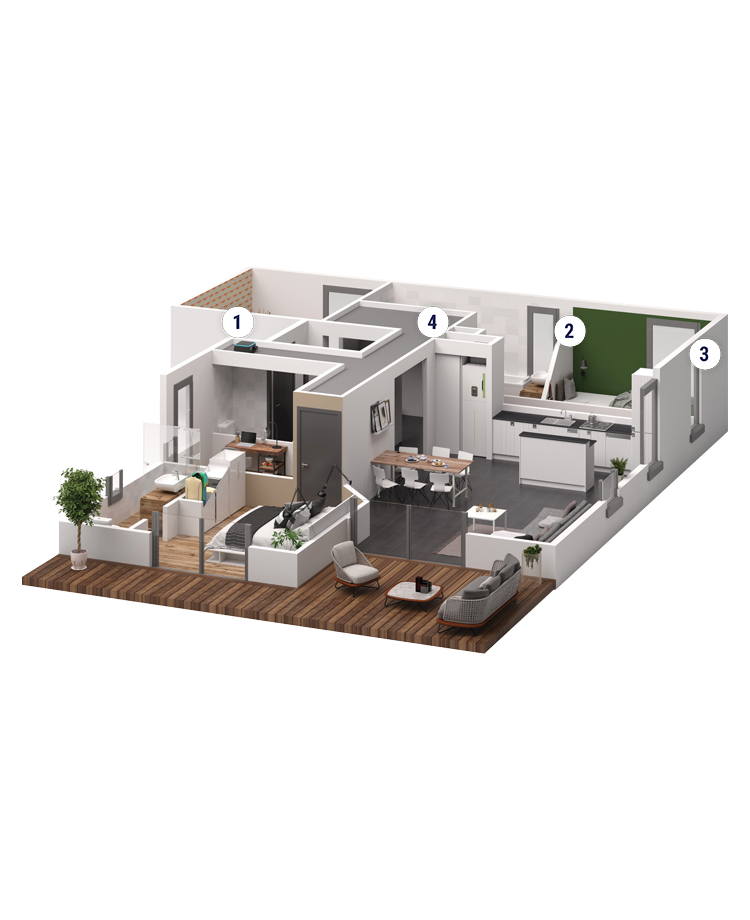 1

4

2

3