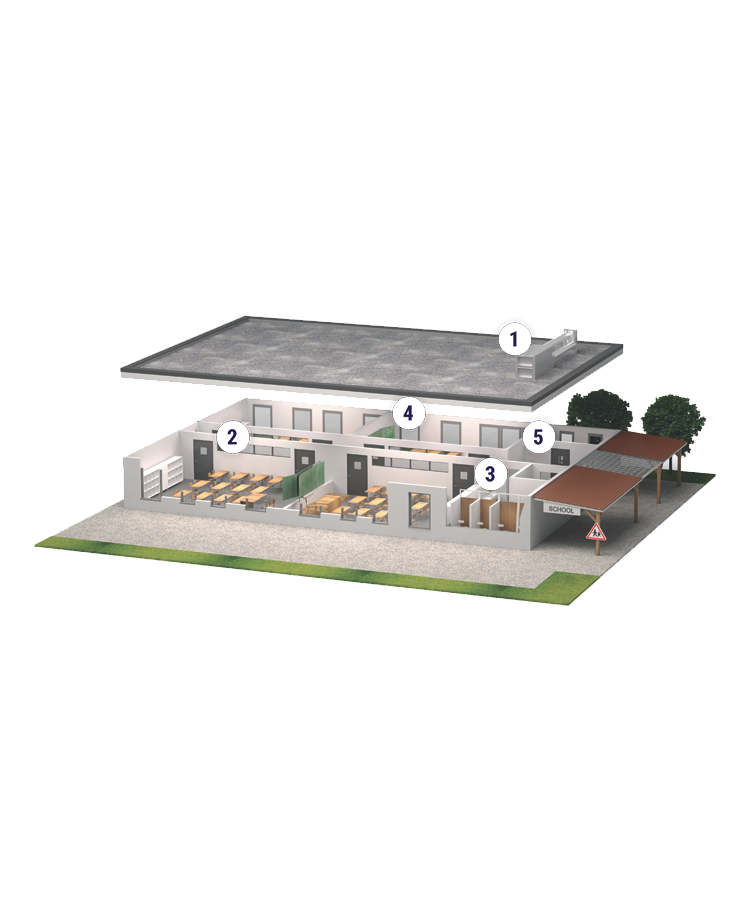 1
4
2
5
3
SCHOOL