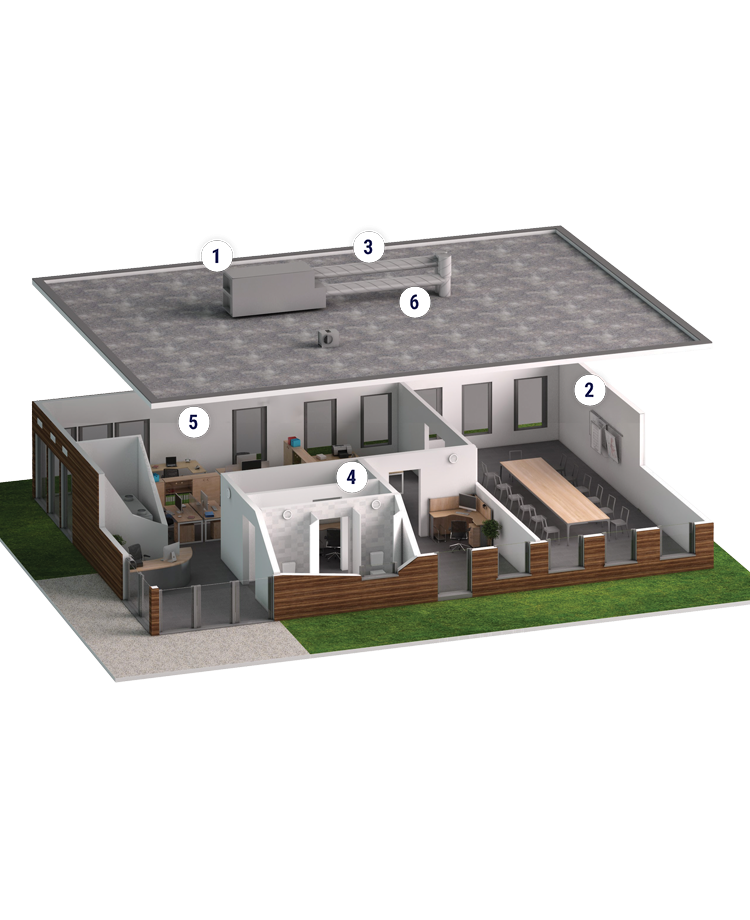 1
3
6
2
5
4