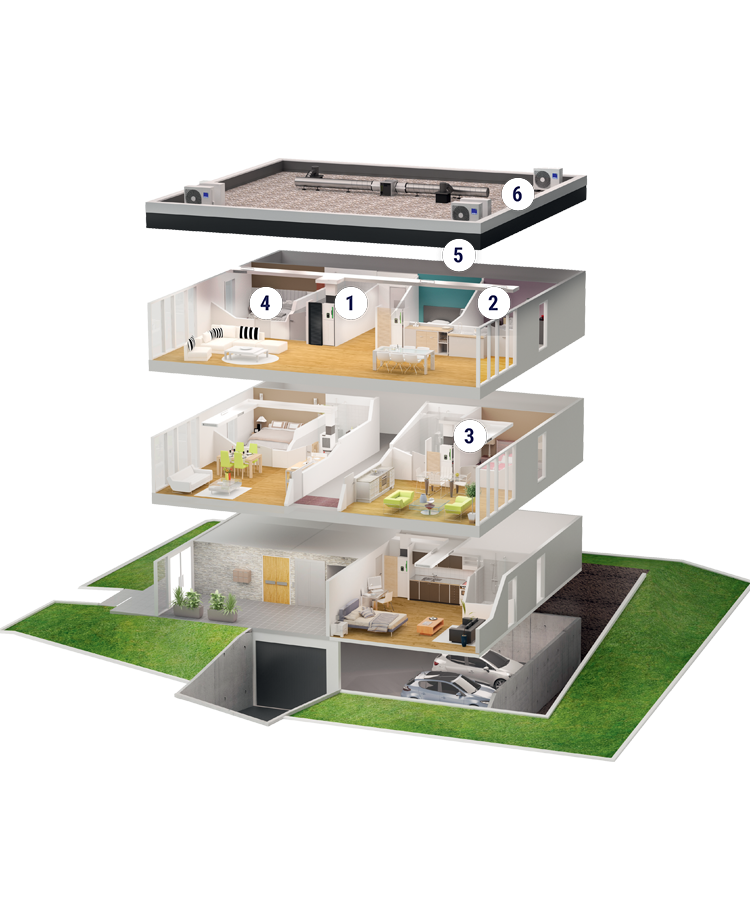 6
5
4
1
2
3