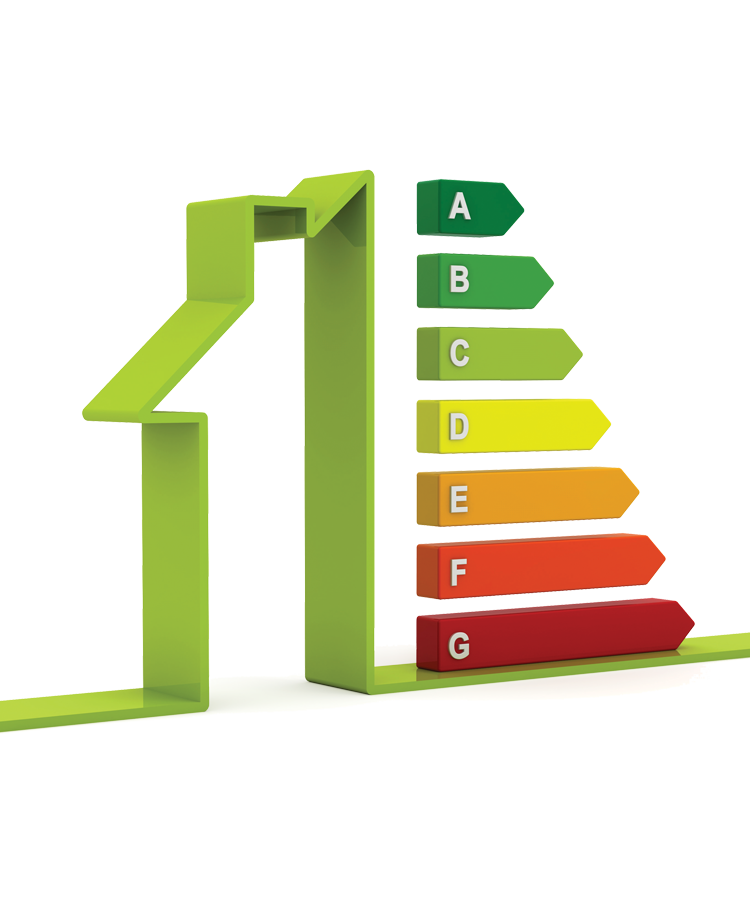 A
B
C
D
E
F
G