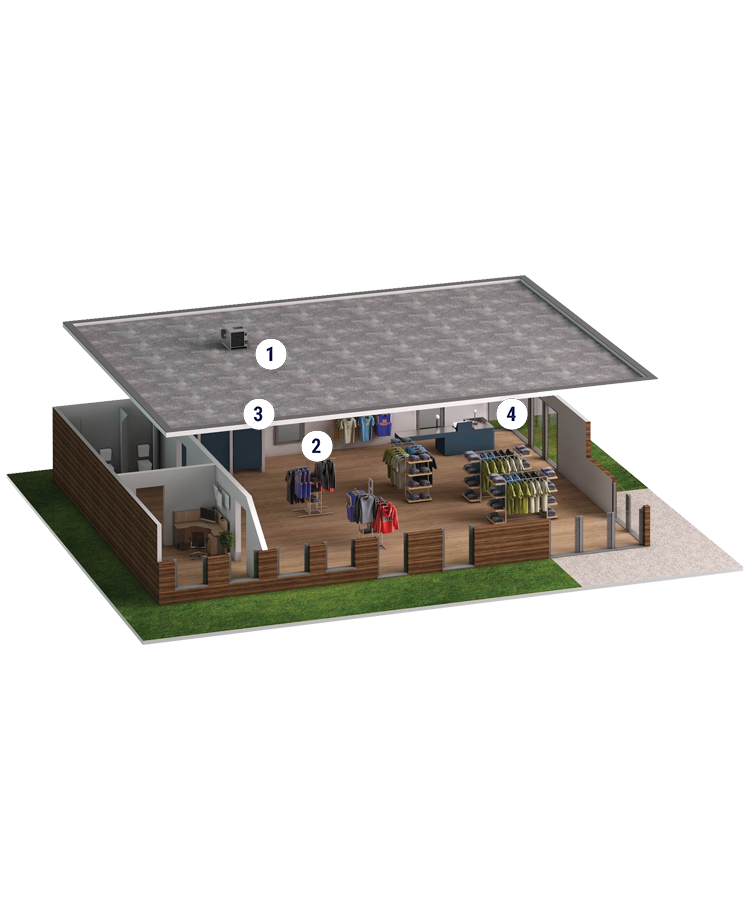 1
3
2
4