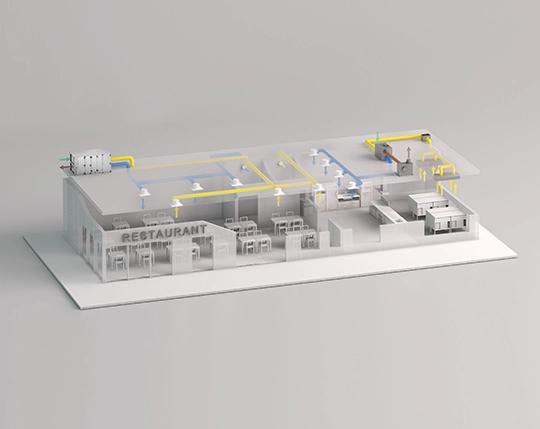 RESTAURANT