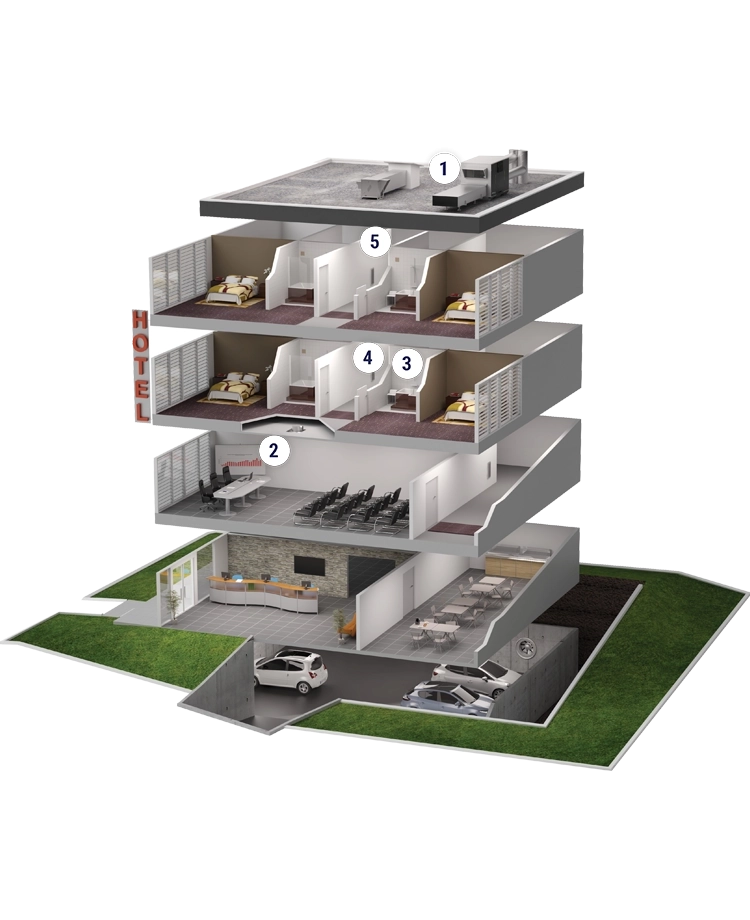 1
5
HOTEL
4
3
2