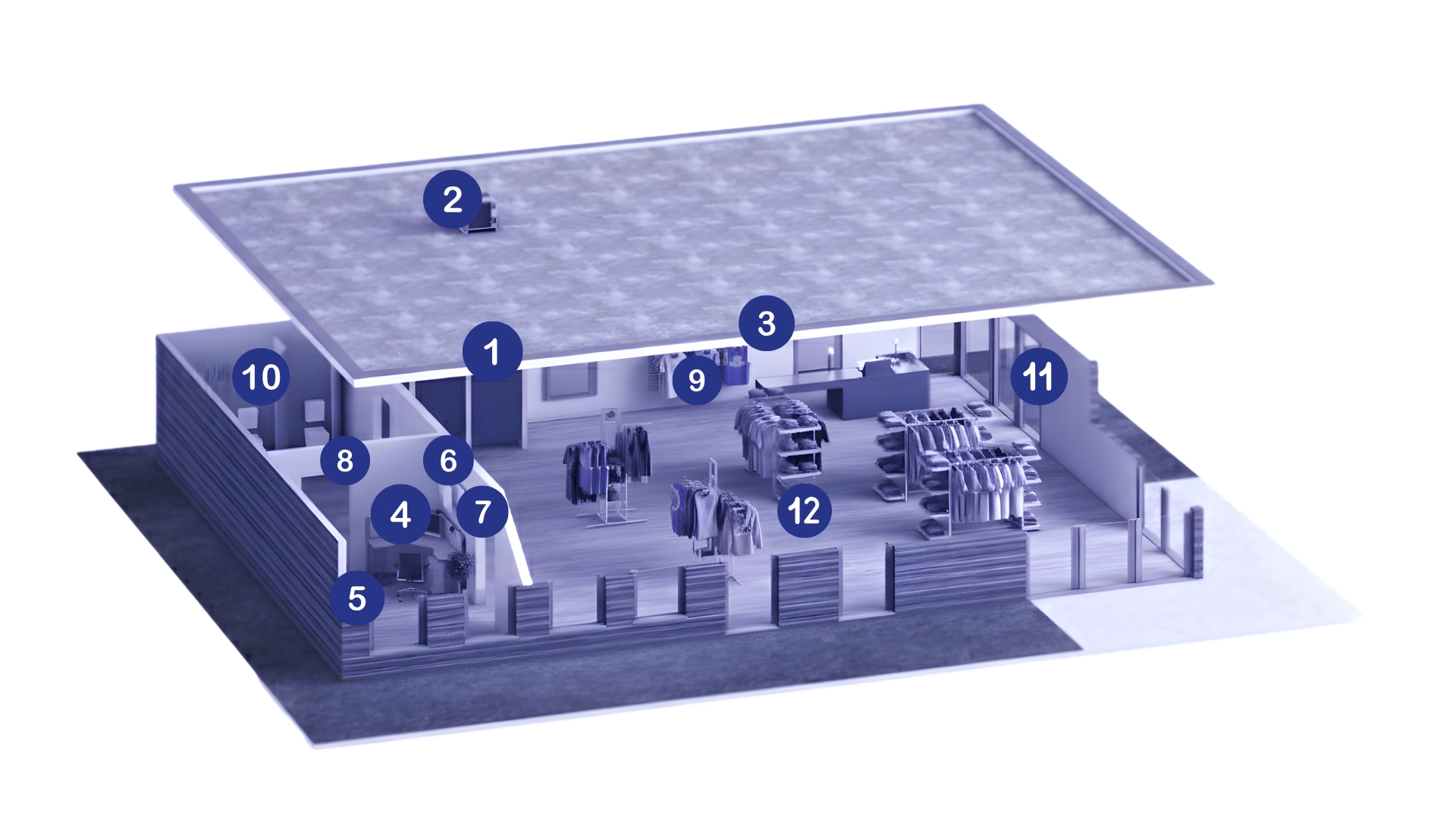 2

3

1

10

9

11

8

6

4

7

12

5