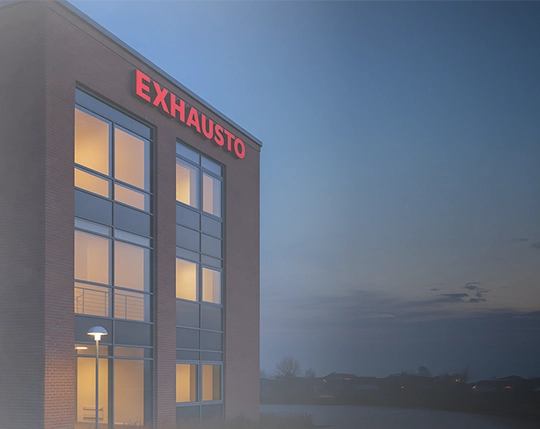 EXHAUSTO