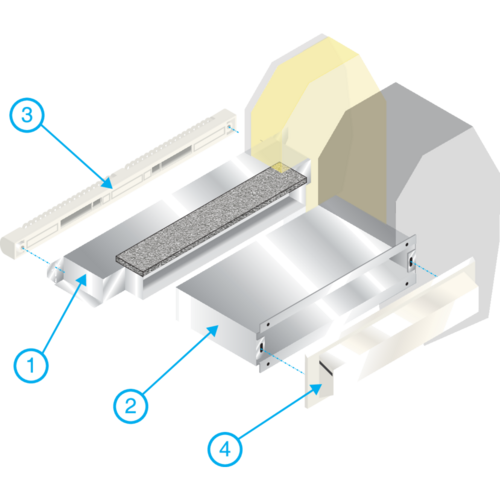 3
1
2
4